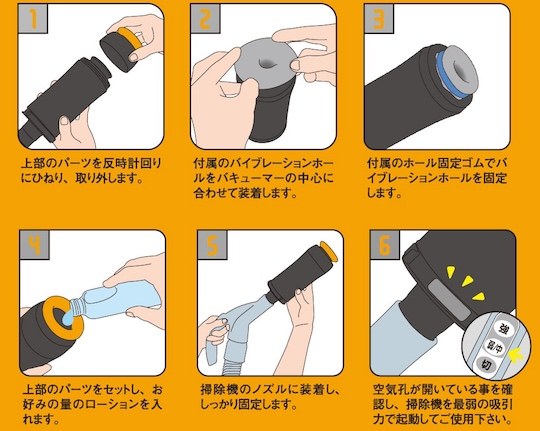 1

上部のパーツを反時計回りにひねり、取り外します。

2

付属のバイブレーションホールをバキューマーの中心に合わせて装着します。

3

付属のホール固定ゴムでバイブレーションホールを固定します。

4

上部のパーツをセットし、お好みの量のローションを入れます。

5

掃除機のノズルに装着し、しっかり固定します。

6

強
弱/中
切

空気孔が開いている事を確認し、掃除機を最弱の吸引力で起動してご使用下さい。