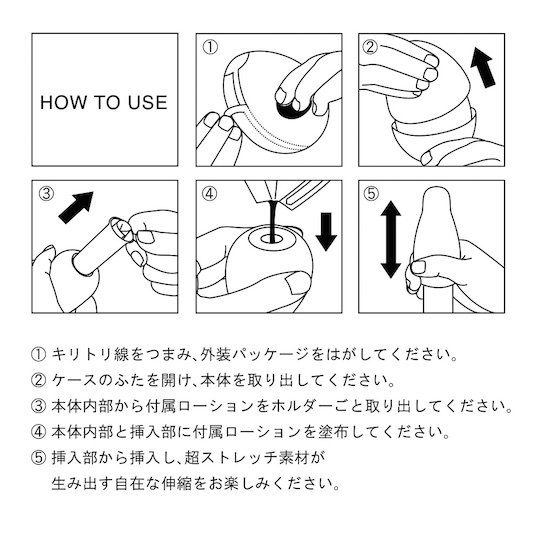 HOW TO USE

①

②

③

④

⑤

① キリトリ線をつまみ、外装パッケージをはがしてください。

② ケースのふたを開け、本体を取り出してください。

③ 本体内部から付属ローションをホルダーごと取り出してください。

④ 本体内部と挿入部に付属ローションを塗布してください。

⑤ 挿入部から挿入し、超ストレッチ素材が生み出す自在な伸縮をお楽しみください。